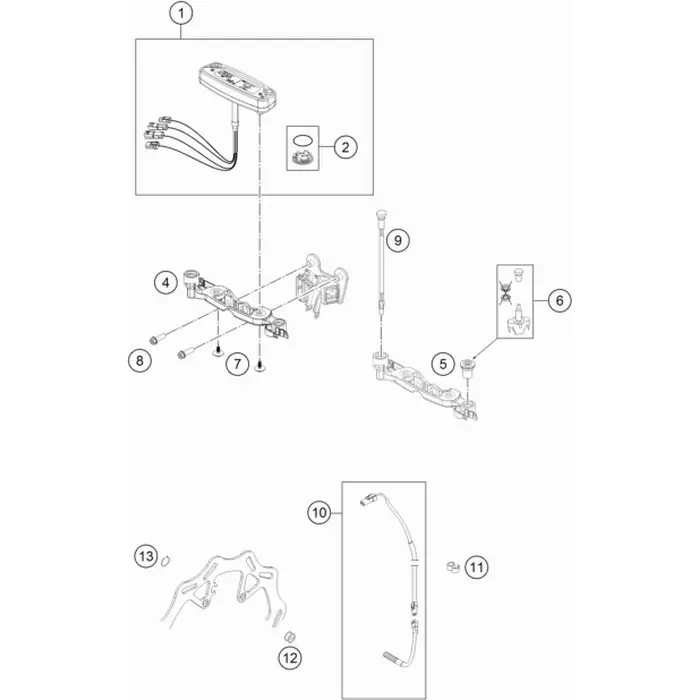 1
2
9
4
6
8
7
5
10
13
11
12