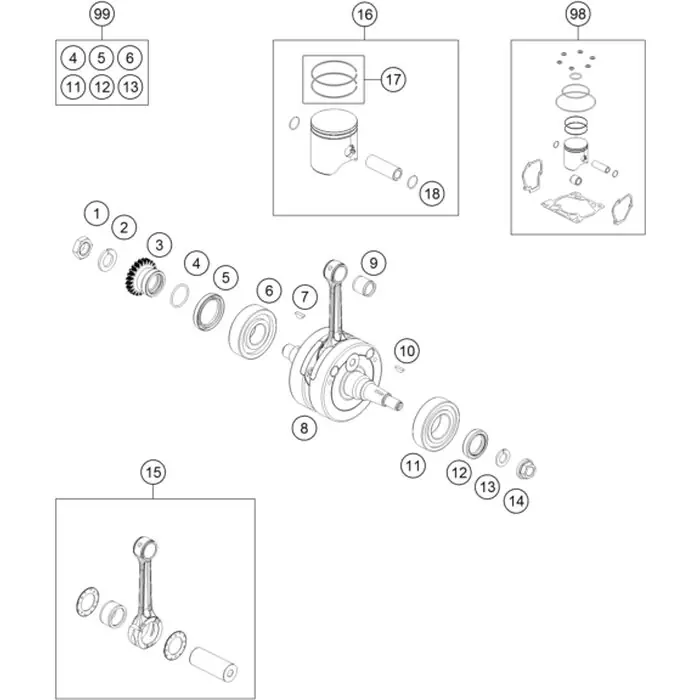 99
4 5 6
11 12 13

16
17
18

98

1
2
3
4
5
6
7
9
10
8
11
12
13
14

15