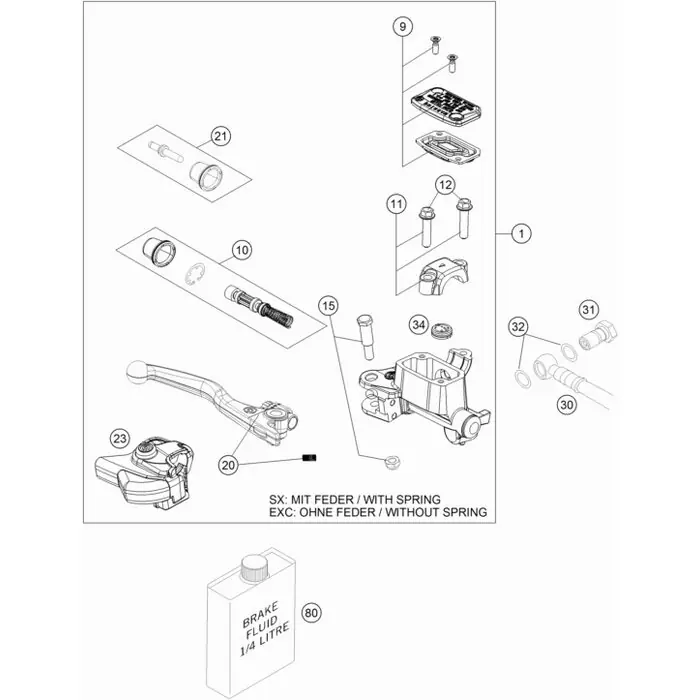 9

21

12

11

1

10

15

34

31

32

30

23

20

SX: MIT FEDER / WITH SPRING
EXC: OHNE FEDER / WITHOUT SPRING

BRAKE FLUID 1/4 LITRE

80