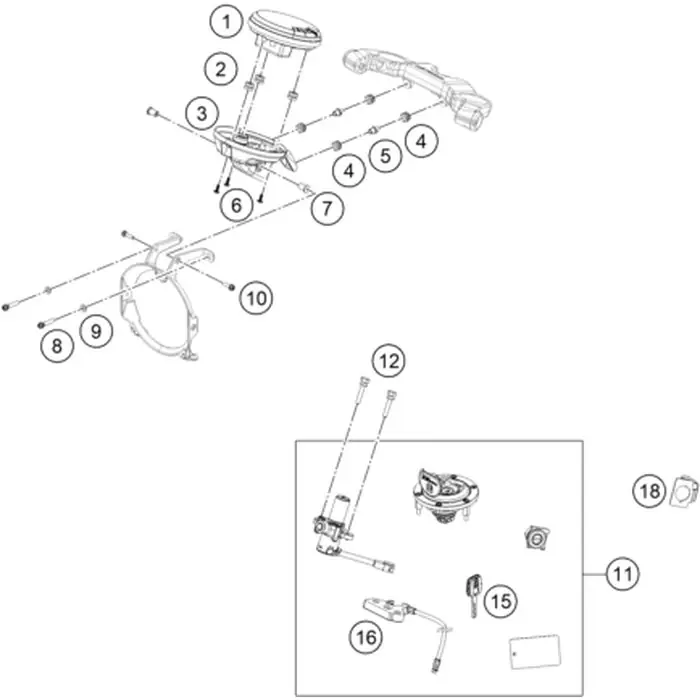 1
2
3
4
5
4
6
7
10
8
9
12
18
11
15
16